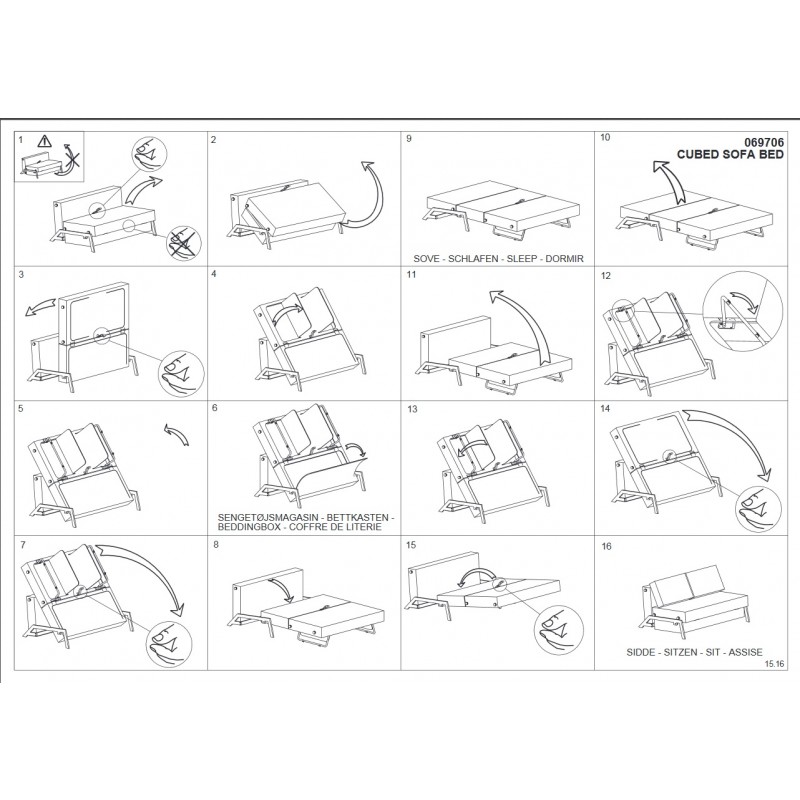 1

2

9

SOVE - SCHLAFEN - SLEEP - DORMIR

10

069706
CUBED SOFA BED

3

4

11

12

5

6

SENGETØJSMAGASIN - BETTKASTEN - BEDDINGBOX - COFFRE DE LITERIE

13

14

7

8

15

16

SIDDE - SITZEN - SIT - ASSISE

15.16